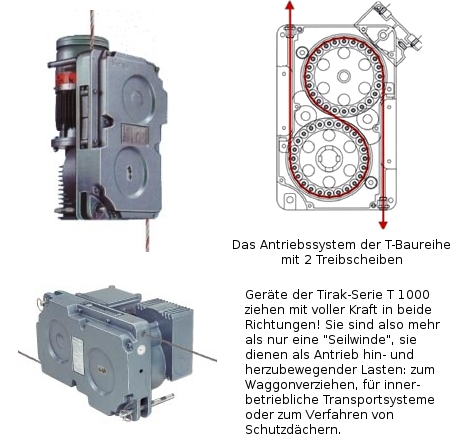 Das Antriebssystem der T-Baureihe mit 2 Treibscheiben

Geräte der Tirak-Serie T 1000 ziehen mit voller Kraft in beide Richtungen! Sie sind also mehr als nur eine "Seilwinde", sie dienen als Antrieb hin- und herzubewegender Lasten: zum Waggonverziehen, für innerbetriebliche Transportsysteme oder zum Verfahren von Schutzdächern.